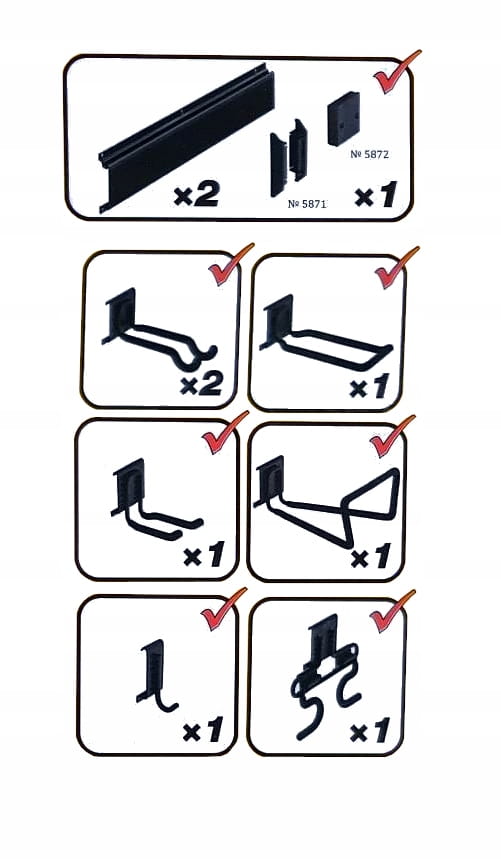 ×2

№ 5871

№ 5872

×1

×2

×1

×1

×1

×1

×1