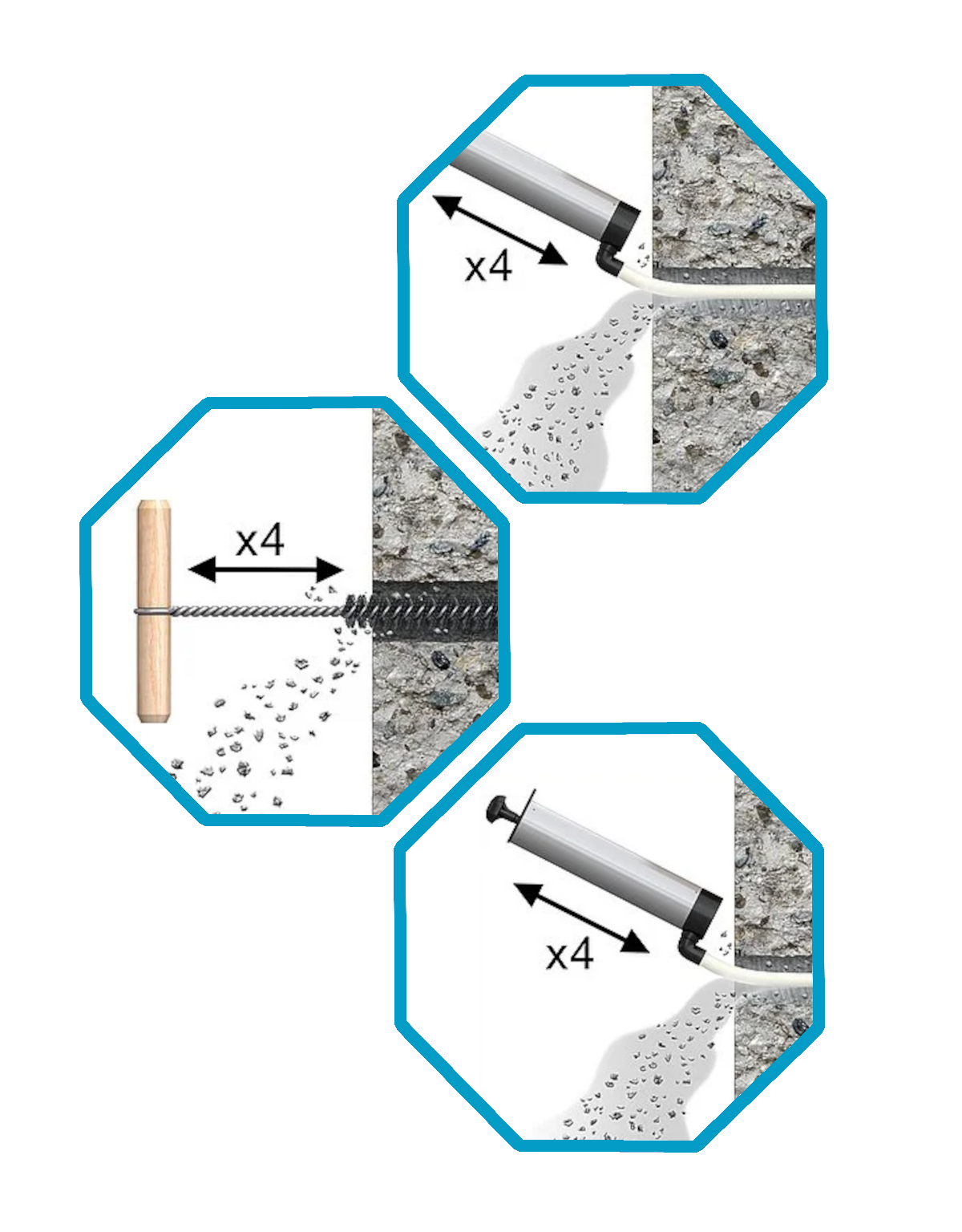 x4

x4

x4